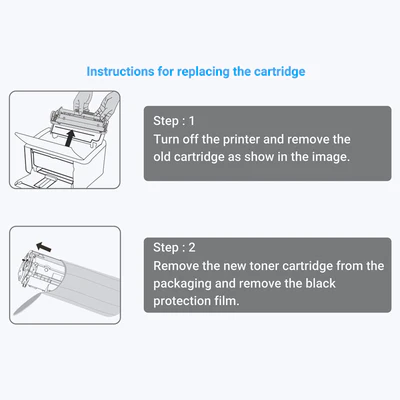 Instructions for replacing the cartridge

Step : 1
Turn off the printer and remove the old cartridge as show in the image.

Step : 2
Remove the new toner cartridge from the packaging and remove the black protection film.