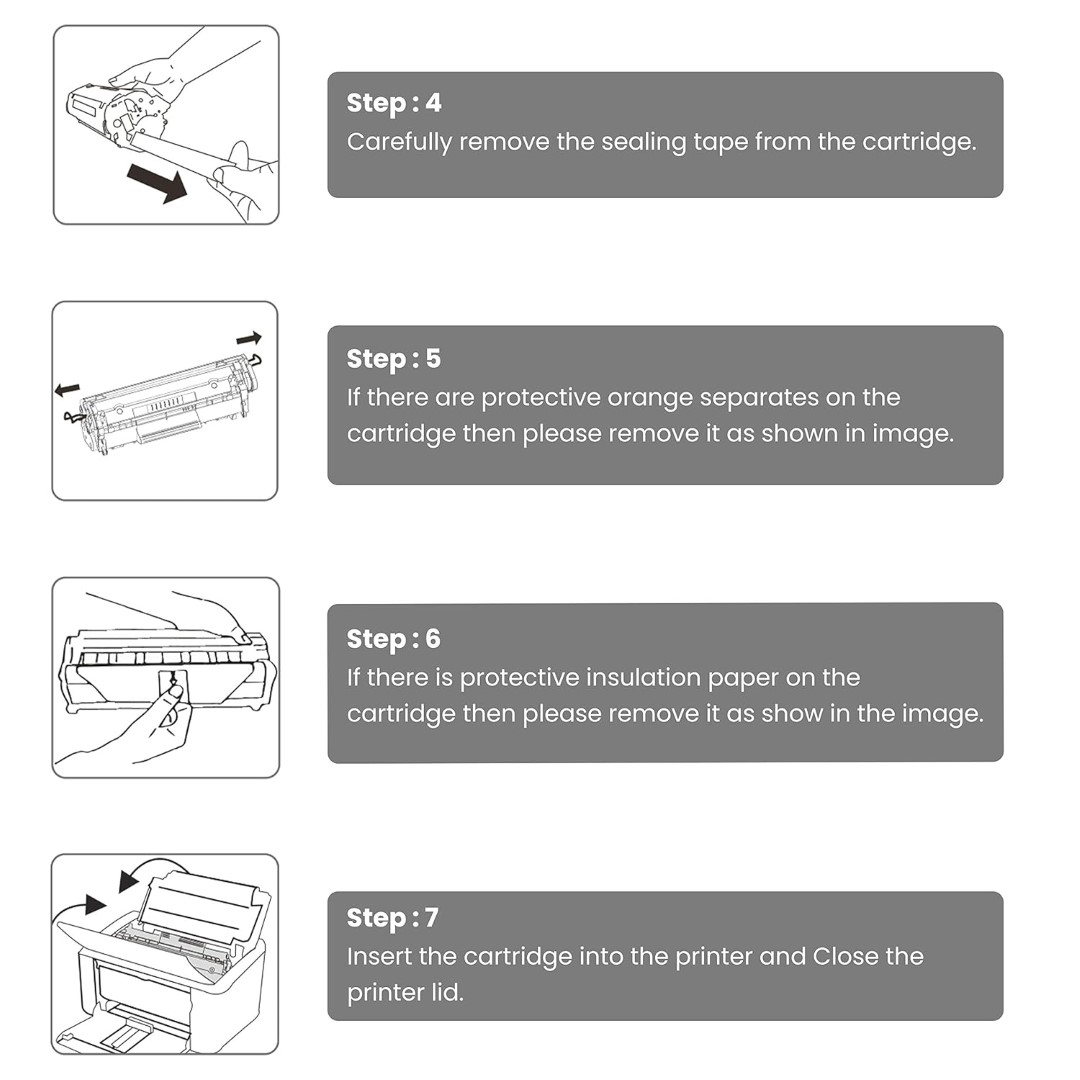 Step : 4
Carefully remove the sealing tape from the cartridge.

Step : 5
If there are protective orange separates on the cartridge then please remove it as shown in image.

Step : 6
If there is protective insulation paper on the cartridge then please remove it as show in the image.

Step : 7
Insert the cartridge into the printer and Close the printer lid.