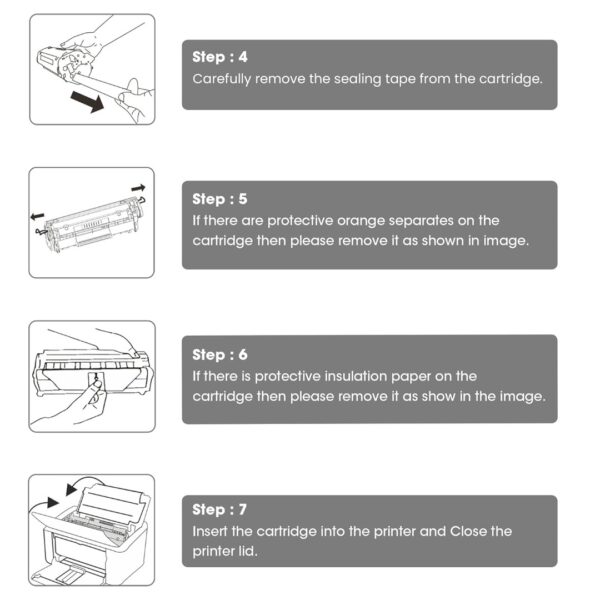 Step : 4
Carefully remove the sealing tape from the cartridge.

Step : 5
If there are protective orange separates on the cartridge then please remove it as shown in image.

Step : 6
If there is protective insulation paper on the cartridge then please remove it as show in the image.

Step : 7
Insert the cartridge into the printer and Close the printer lid.