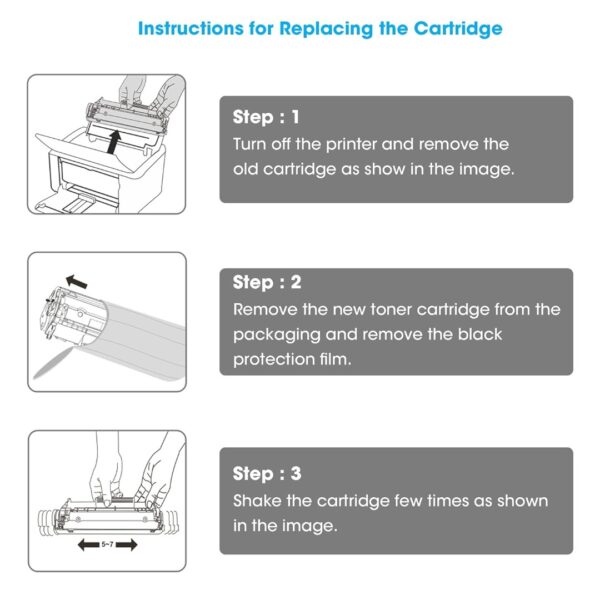 Instructions for Replacing the Cartridge

Step : 1
Turn off the printer and remove the old cartridge as show in the image.

Step : 2
Remove the new toner cartridge from the packaging and remove the black protection film.

5~7

Step : 3
Shake the cartridge few times as shown in the image.